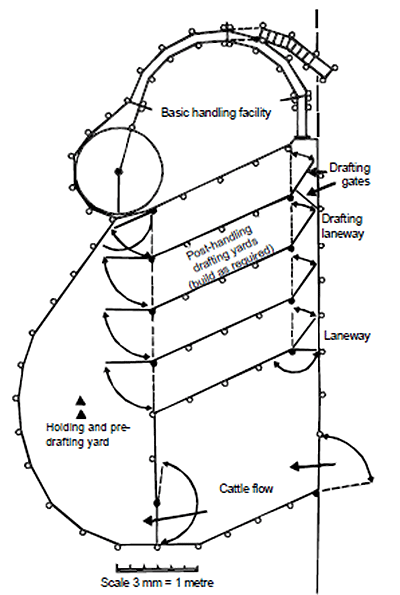 Basic handling facility

Drafting gates

Drafting laneway

Post-handling drafting yards (build as required)

Laneway

Holding and pre-drafting yard

Cattle flow

Scale 3 mm = 1 metre