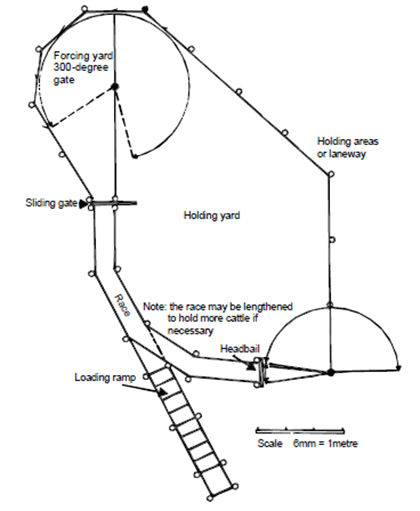 Forcing yard 300-degree gate

Holding areas or laneway

Sliding gate

Holding yard

Race

Note: the race may be lengthened to hold more cattle if necessary

Headbail

Loading ramp

Scale 6mm = 1metre