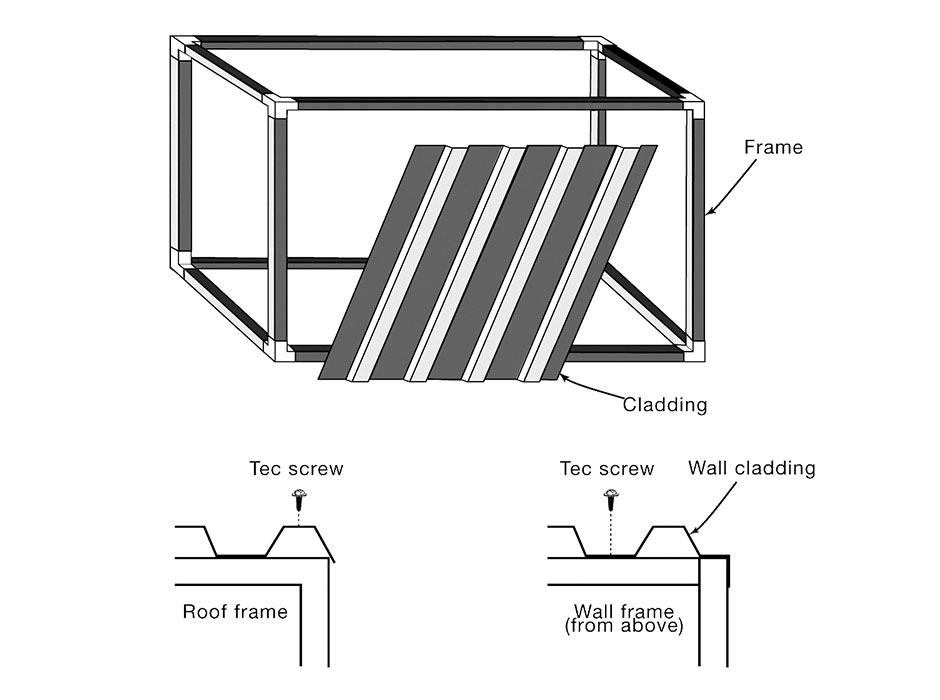 Frame

Cladding

Tec screw

Roof frame

Tec screw

Wall cladding

Wall frame
(from above)