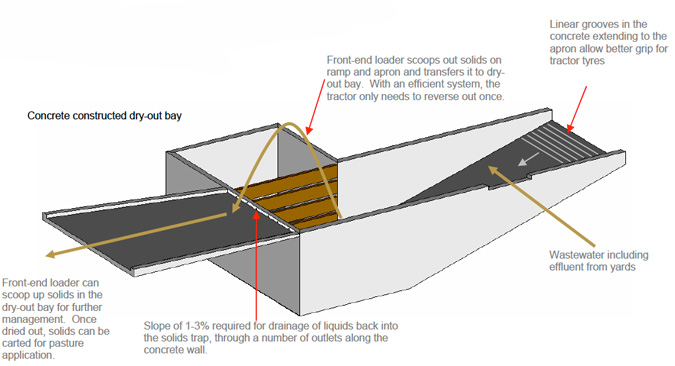 Linear grooves in the concrete extending to the apron allow better grip for tractor tyres

Front-end loader scoops out solids on ramp and apron and transfers it to dry-out bay. With an efficient system, the tractor only needs to reverse out once.

Concrete constructed dry-out bay

Wastewater including effluent from yards

Front-end loader can scoop up solids in the dry-out bay for further management. Once dried out, solids can be carted for pasture application.

Slope of 1-3% required for drainage of liquids back into the solids trap, through a number of outlets along the concrete wall.